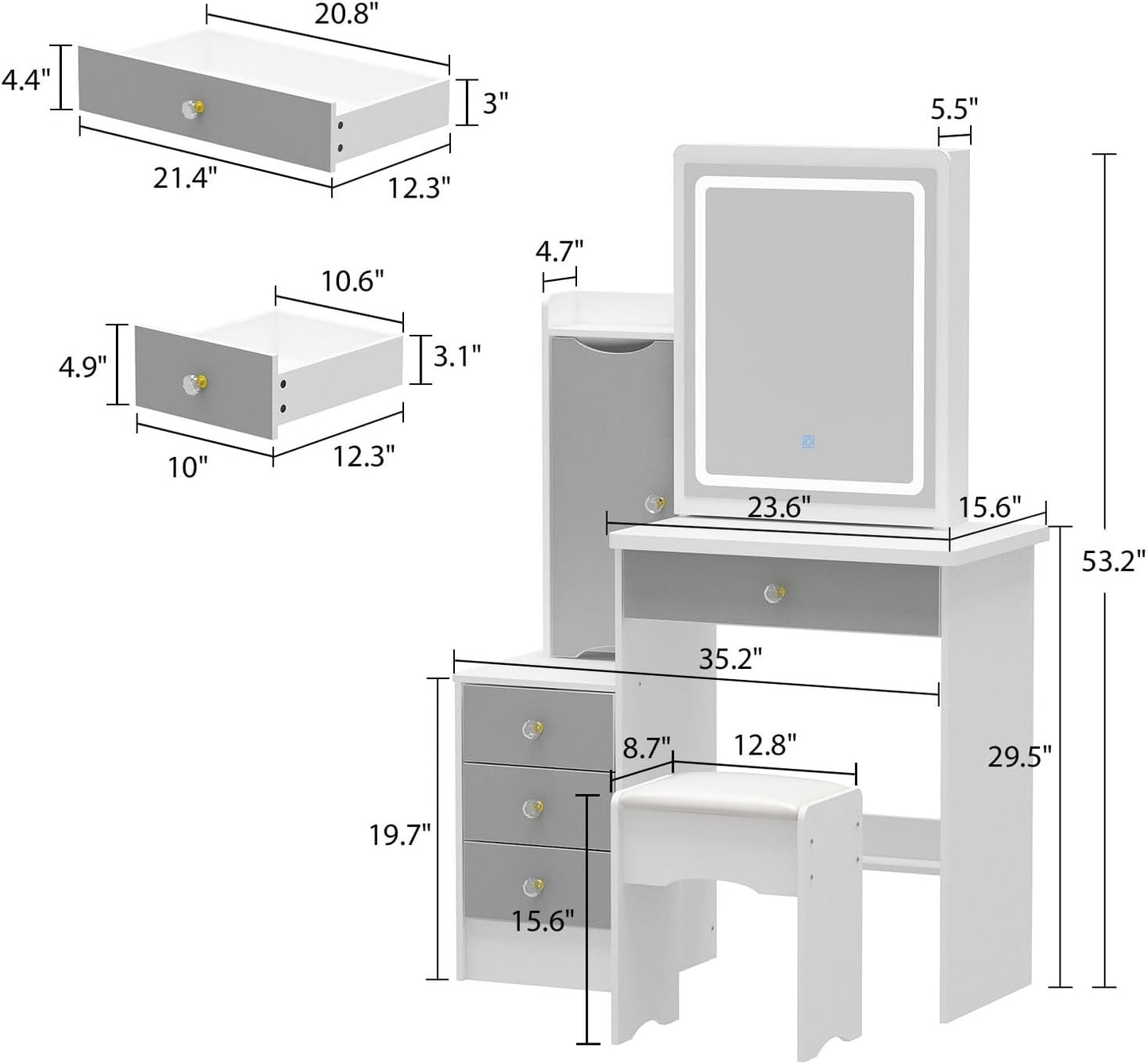 20.8"
4.4"
3"
21.4"
12.3"
5.5"
4.7"
10.6"
4.9"
3.1"
10"
12.3"
23.6"
15.6"
53.2"
35.2"
8.7"
12.8"
29.5"
19.7"
15.6"